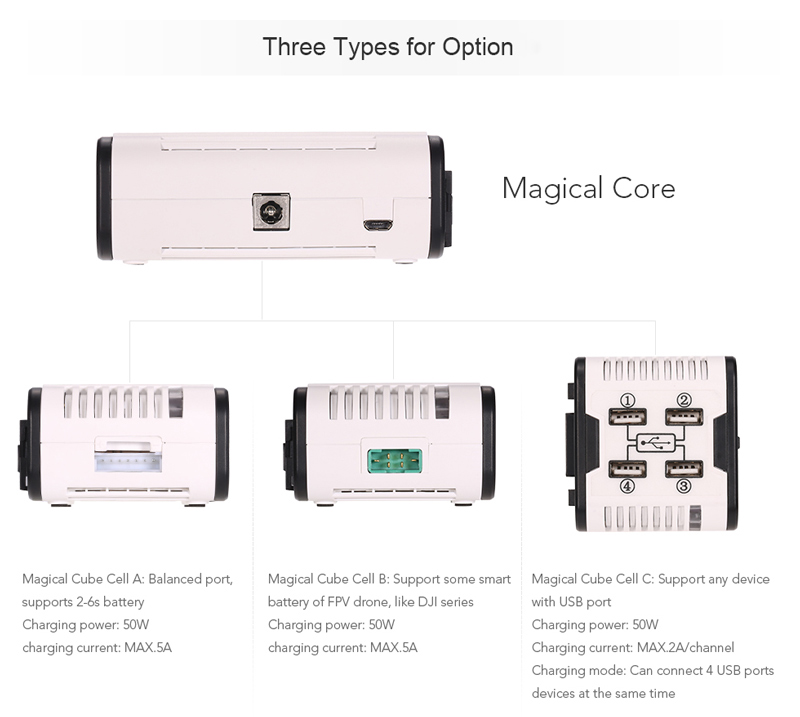 Three Types for Option

Magical Core

①
②
④
③

Magical Cube Cell A: Balanced port, supports 2-6s battery
Charging power: 50W
charging current: MAX.5A

Magical Cube Cell B: Support some smart battery of FPV drone, like DJI series
Charging power: 50W
charging current: MAX.5A

Magical Cube Cell C: Support any device with USB port
Charging power: 50W
Charging current: MAX.2A/channel
Charging mode: Can connect 4 USB ports devices at the same time